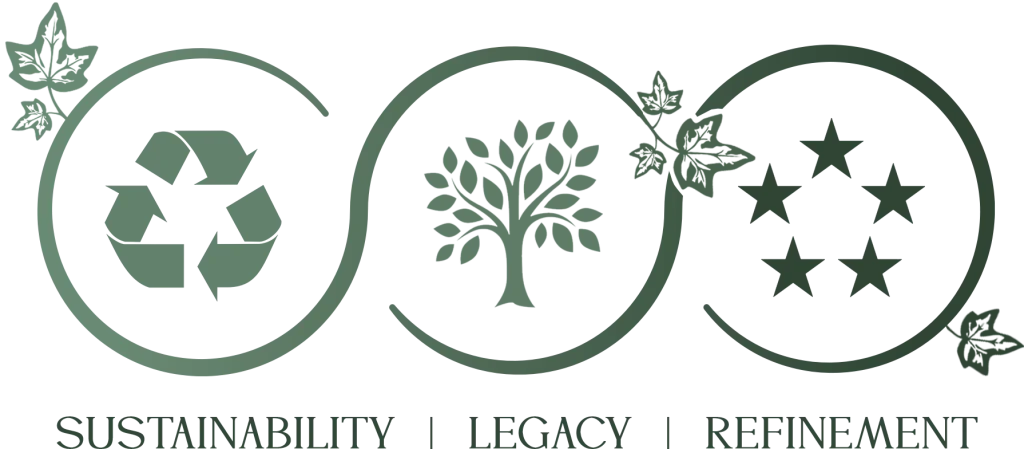 SUSTAINABILITY | LEGACY | REFINEMENT